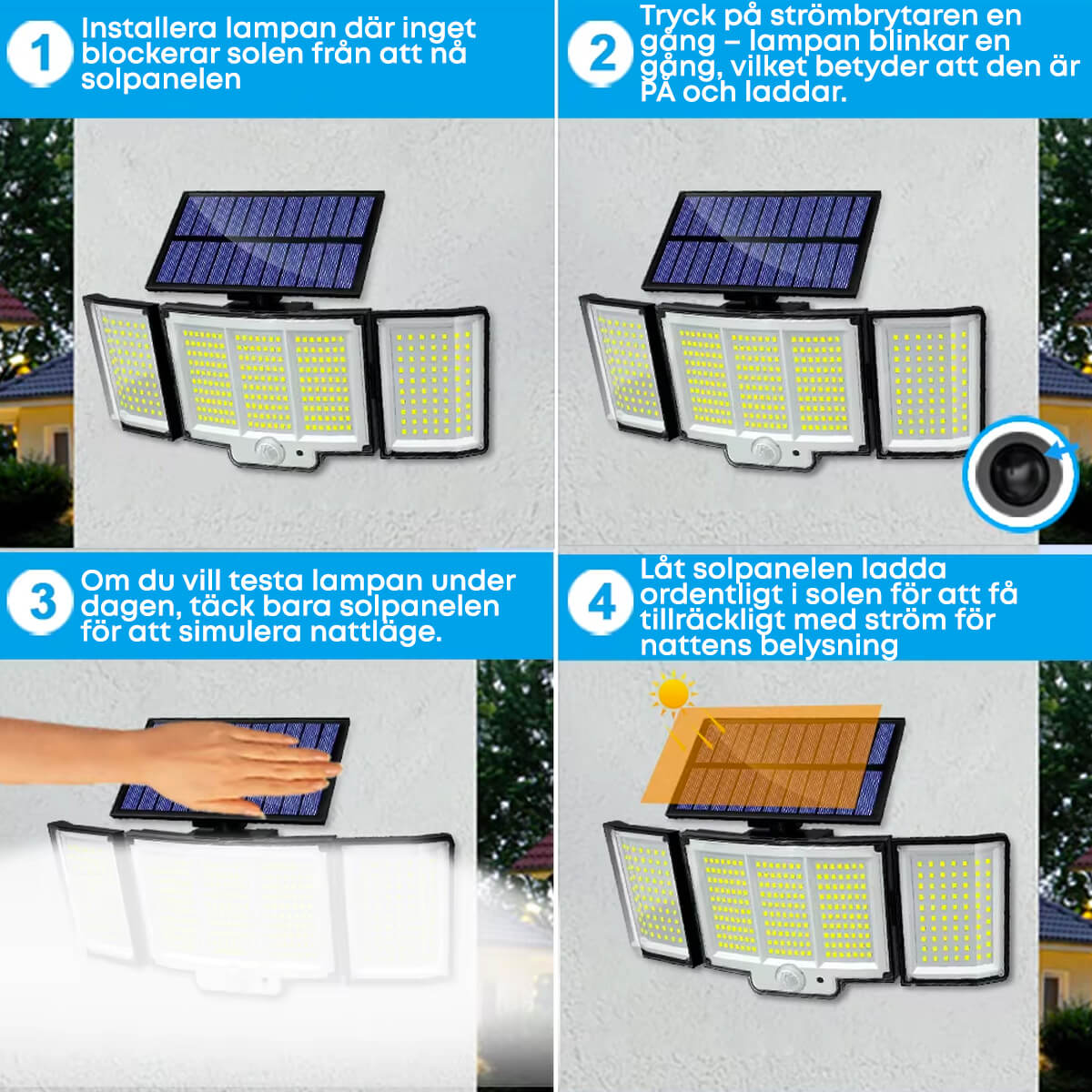 1 Installera lampan där inget blockerar solen från att nå solpanelen

2 Tryck på strömbrytaren en gång – lampan blinkar en gång, vilket betyder att den är PÅ och laddar.

3 Om du vill testa lampan under dagen, täck bara solpanelen för att simulera nattläge.

4 Låt solpanelen ladda ordentligt i solen för att få tillräckligt med ström för nattens belysning