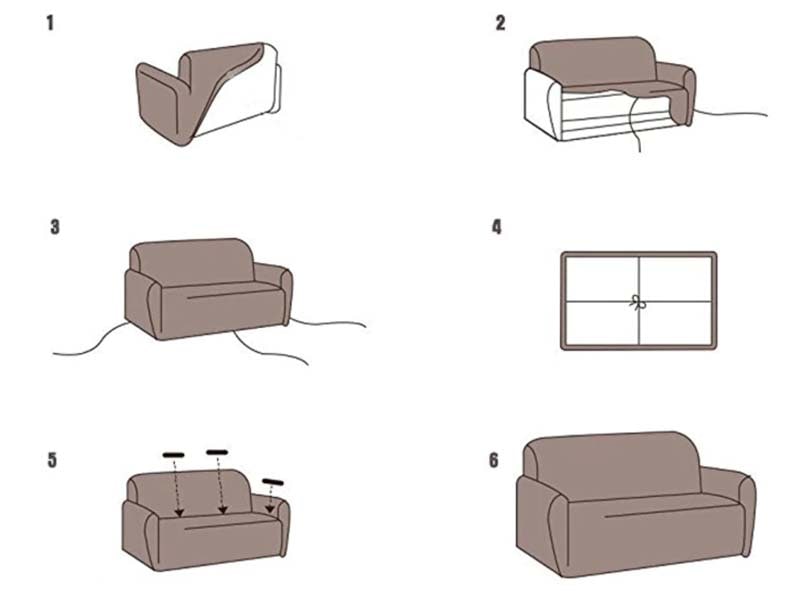 1

2

3

4

5

6